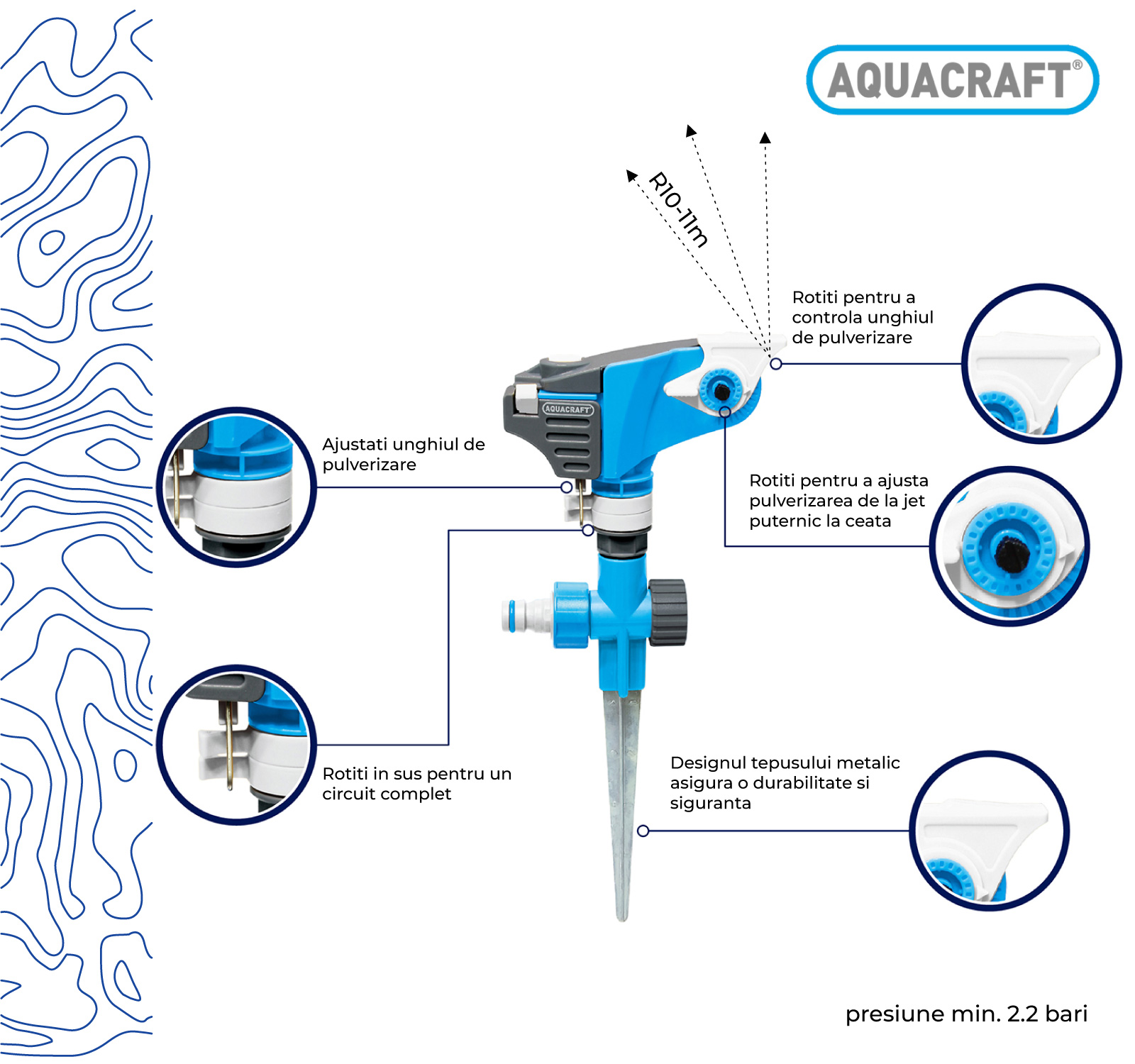 AQUACRAFT®

R10-11m

Rotiti pentru a controla unghiul de pulverizare

AQUACRAFT

Ajustati unghiul de pulverizare

Rotiti pentru a ajusta pulverizarea de la jet puternic la ceata

Rotiti in sus pentru un circuit complet

Designul tepusului metalic asigura o durabilitate si siguranta

presiune min. 2.2 bari